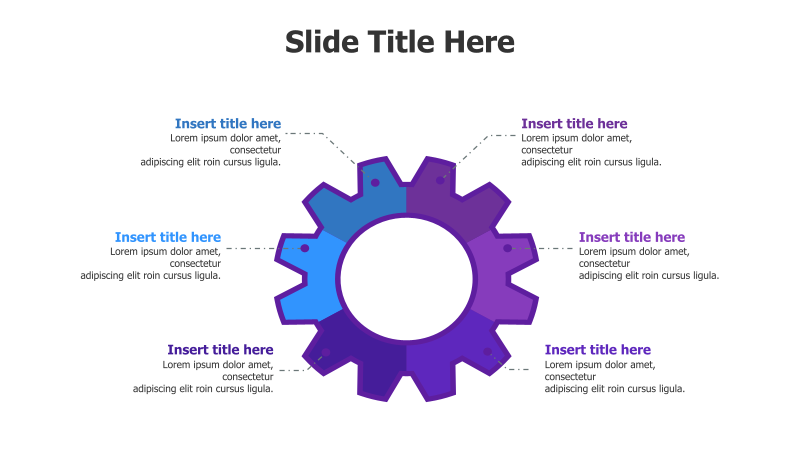 Slide Title Here

Insert title here
Lorem ipsum dolor amet, consectetur adipiscing elit roin cursus ligula.

Insert title here
Lorem ipsum dolor amet, consectetur adipiscing elit roin cursus ligula.

Insert title here
Lorem ipsum dolor amet, consectetur adipiscing elit roin cursus ligula.

Insert title here
Lorem ipsum dolor amet, consectetur adipiscing elit roin cursus ligula.

Insert title here
Lorem ipsum dolor amet, consectetur adipiscing elit roin cursus ligula.

Insert title here
Lorem ipsum dolor amet, consectetur adipiscing elit roin cursus ligula.