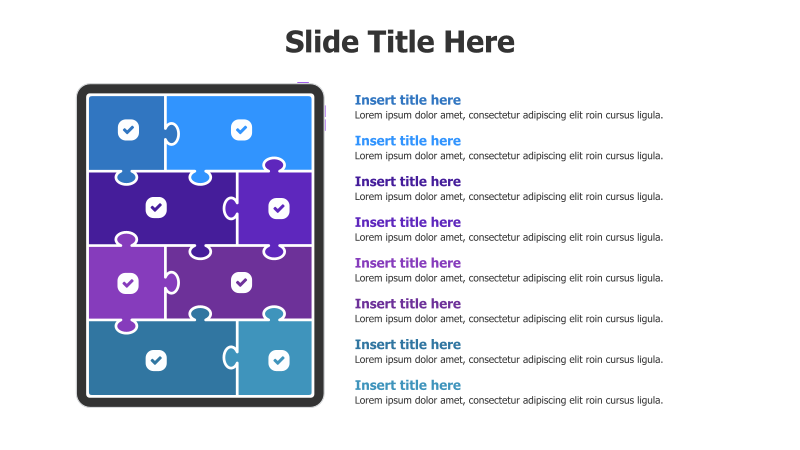 Slide Title Here

Insert title here
Lorem ipsum dolor amet, consectetur adipiscing elit roin cursus ligula.

Insert title here
Lorem ipsum dolor amet, consectetur adipiscing elit roin cursus ligula.

Insert title here
Lorem ipsum dolor amet, consectetur adipiscing elit roin cursus ligula.

Insert title here
Lorem ipsum dolor amet, consectetur adipiscing elit roin cursus ligula.

Insert title here
Lorem ipsum dolor amet, consectetur adipiscing elit roin cursus ligula.

Insert title here
Lorem ipsum dolor amet, consectetur adipiscing elit roin cursus ligula.

Insert title here
Lorem ipsum dolor amet, consectetur adipiscing elit roin cursus ligula.

Insert title here
Lorem ipsum dolor amet, consectetur adipiscing elit roin cursus ligula.