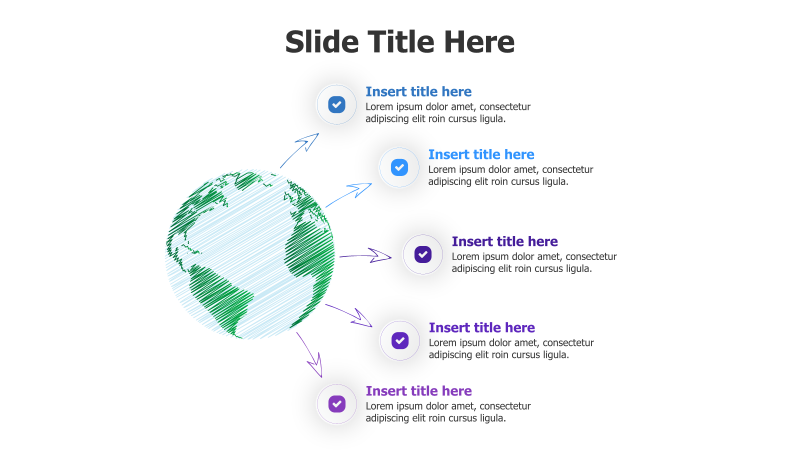 Slide Title Here

Insert title here
Lorem ipsum dolor amet, consectetur adipiscing elit roin cursus ligula.

Insert title here
Lorem ipsum dolor amet, consectetur adipiscing elit roin cursus ligula.

Insert title here
Lorem ipsum dolor amet, consectetur adipiscing elit roin cursus ligula.

Insert title here
Lorem ipsum dolor amet, consectetur adipiscing elit roin cursus ligula.

Insert title here
Lorem ipsum dolor amet, consectetur adipiscing elit roin cursus ligula.