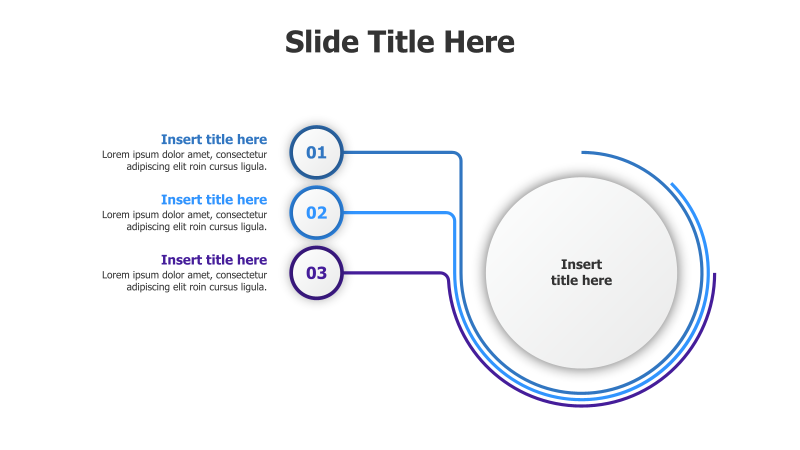 Slide Title Here

Insert title here
Lorem ipsum dolor amet, consectetur adipiscing elit roin cursus ligula.

01

Insert title here
Lorem ipsum dolor amet, consectetur adipiscing elit roin cursus ligula.

02

Insert title here
Lorem ipsum dolor amet, consectetur adipiscing elit roin cursus ligula.

03

Insert title here