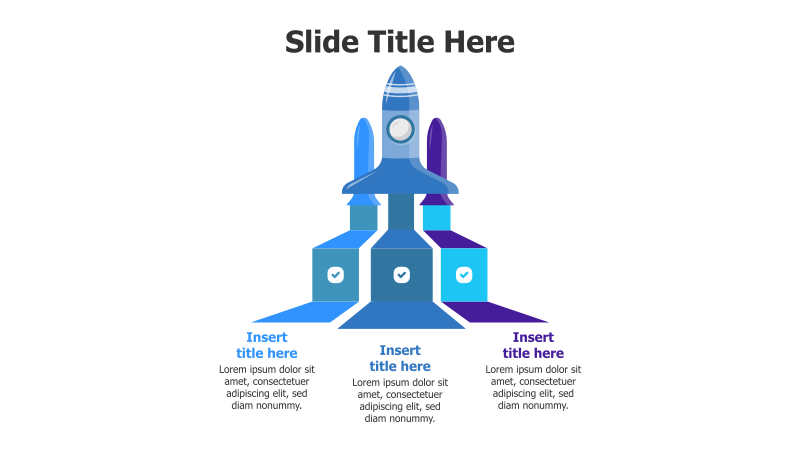 Slide Title Here

Insert title here
Lorem ipsum dolor sit amet, consectetuer adipiscing elit, sed diam nonummy.

Insert title here
Lorem ipsum dolor sit amet, consectetuer adipiscing elit, sed diam nonummy.

Insert title here
Lorem ipsum dolor sit amet, consectetuer adipiscing elit, sed diam nonummy.