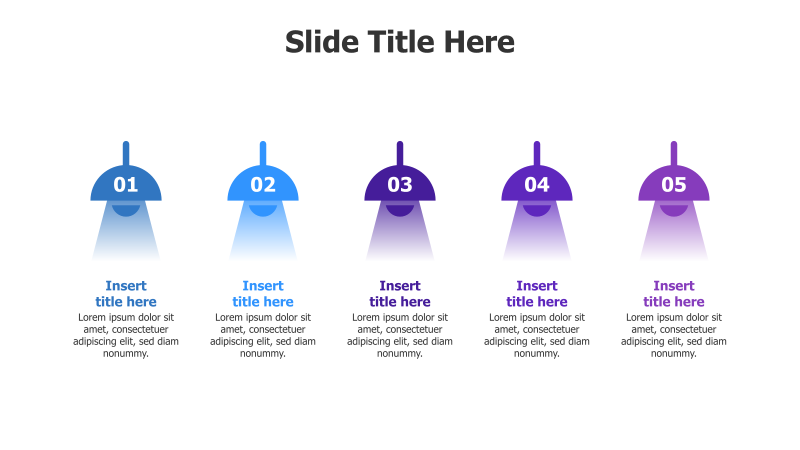 Slide Title Here

01

Insert title here
Lorem ipsum dolor sit amet, consectetuer adipiscing elit, sed diam nonummy.

02

Insert title here
Lorem ipsum dolor sit amet, consectetuer adipiscing elit, sed diam nonummy.

03

Insert title here
Lorem ipsum dolor sit amet, consectetuer adipiscing elit, sed diam nonummy.

04

Insert title here
Lorem ipsum dolor sit amet, consectetuer adipiscing elit, sed diam nonummy.

05

Insert title here
Lorem ipsum dolor sit amet, consectetuer adipiscing elit, sed diam nonummy.