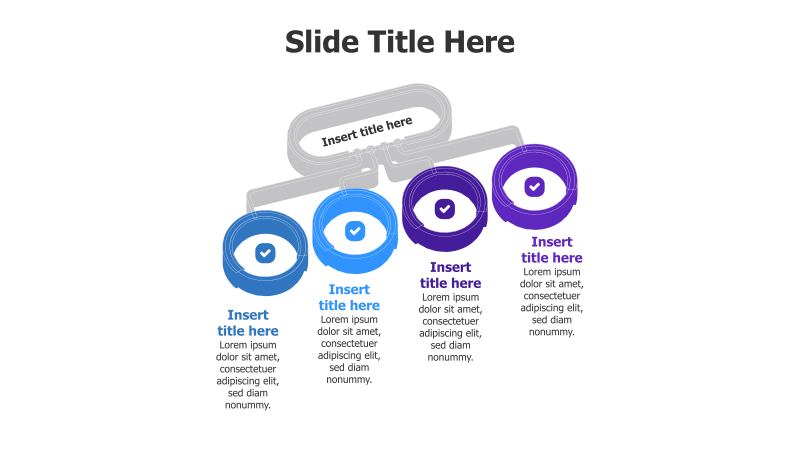 Slide Title Here

Insert title here

Insert title here
Lorem ipsum dolor sit amet, consectetuer adipiscing elit, sed diam nonummy.

Insert title here
Lorem ipsum dolor sit amet, consectetuer adipiscing elit, sed diam nonummy.

Insert title here
Lorem ipsum dolor sit amet, consectetuer adipiscing elit, sed diam nonummy.

Insert title here
Lorem ipsum dolor sit amet, consectetuer adipiscing elit, sed diam nonummy.