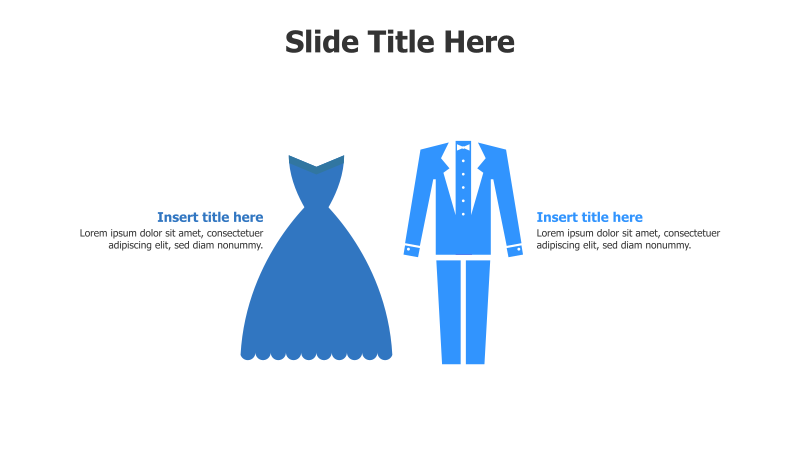 Slide Title Here

Insert title here
Lorem ipsum dolor sit amet, consectetuer adipiscing elit, sed diam nonummy.

Insert title here
Lorem ipsum dolor sit amet, consectetuer adipiscing elit, sed diam nonummy.