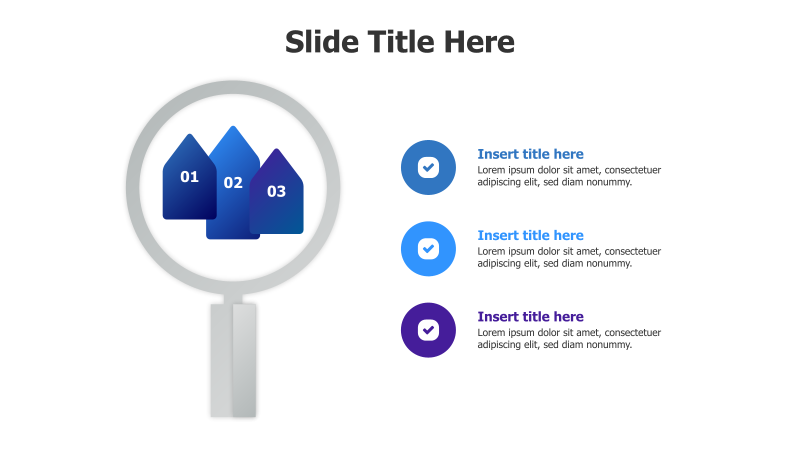 Slide Title Here

01
02
03

Insert title here
Lorem ipsum dolor sit amet, consectetuer adipiscing elit, sed diam nonummy.

Insert title here
Lorem ipsum dolor sit amet, consectetuer adipiscing elit, sed diam nonummy.

Insert title here
Lorem ipsum dolor sit amet, consectetuer adipiscing elit, sed diam nonummy.