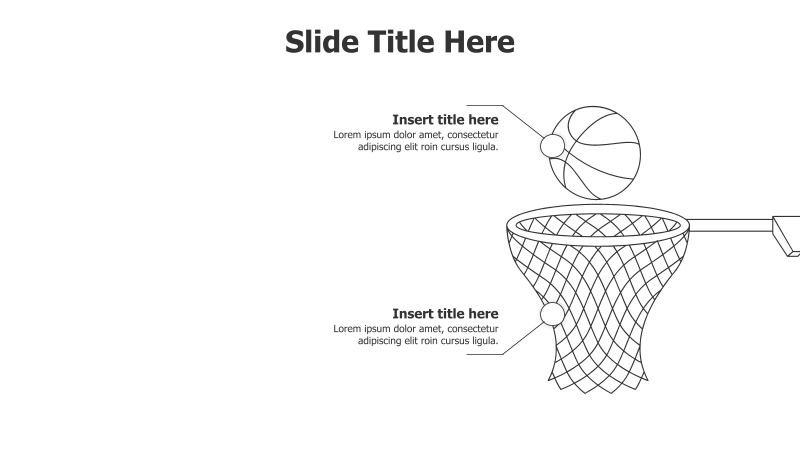 Slide Title Here

Insert title here
Lorem ipsum dolor amet, consectetur adipiscing elit roin cursus ligula.

Insert title here
Lorem ipsum dolor amet, consectetur adipiscing elit roin cursus ligula.