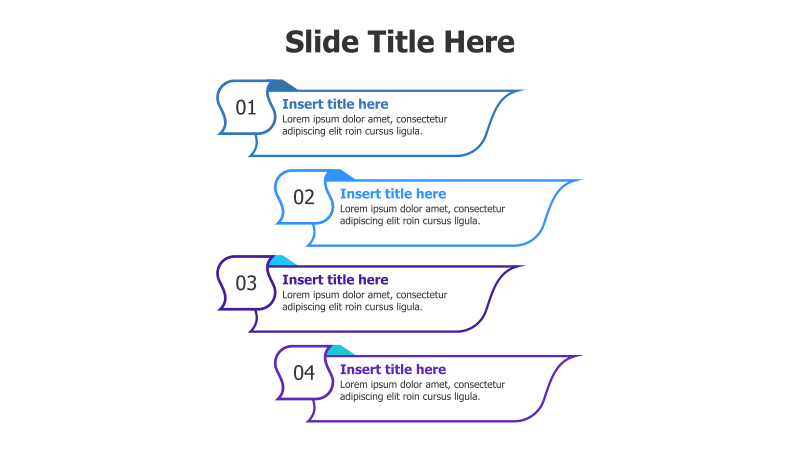 Slide Title Here

01

Insert title here
Lorem ipsum dolor amet, consectetur adipiscing elit roin cursus ligula.

02

Insert title here
Lorem ipsum dolor amet, consectetur adipiscing elit roin cursus ligula.

03

Insert title here
Lorem ipsum dolor amet, consectetur adipiscing elit roin cursus ligula.

04

Insert title here
Lorem ipsum dolor amet, consectetur adipiscing elit roin cursus ligula.