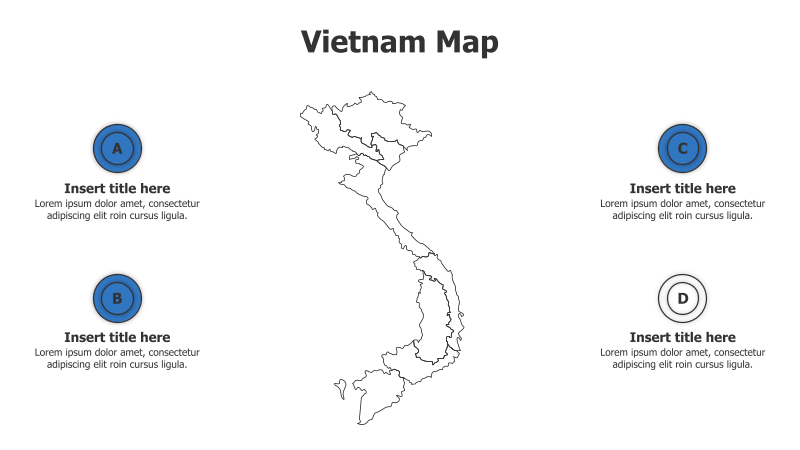 Vietnam Map

A

Insert title here

Lorem ipsum dolor amet, consectetur adipiscing elit roin cursus ligula.

B

Insert title here

Lorem ipsum dolor amet, consectetur adipiscing elit roin cursus ligula.

C

Insert title here

Lorem ipsum dolor amet, consectetur adipiscing elit roin cursus ligula.

D

Insert title here

Lorem ipsum dolor amet, consectetur adipiscing elit roin cursus ligula.