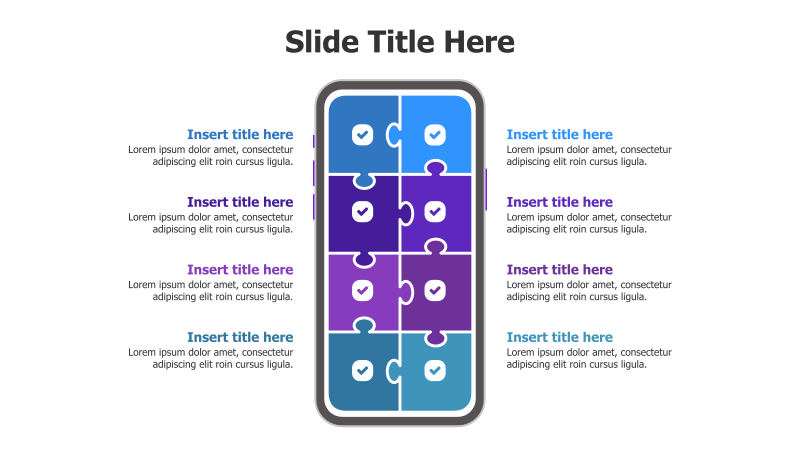 Slide Title Here

Insert title here
Lorem ipsum dolor amet, consectetur adipiscing elit roin cursus ligula.

Insert title here
Lorem ipsum dolor amet, consectetur adipiscing elit roin cursus ligula.

Insert title here
Lorem ipsum dolor amet, consectetur adipiscing elit roin cursus ligula.

Insert title here
Lorem ipsum dolor amet, consectetur adipiscing elit roin cursus ligula.

Insert title here
Lorem ipsum dolor amet, consectetur adipiscing elit roin cursus ligula.

Insert title here
Lorem ipsum dolor amet, consectetur adipiscing elit roin cursus ligula.

Insert title here
Lorem ipsum dolor amet, consectetur adipiscing elit roin cursus ligula.

Insert title here
Lorem ipsum dolor amet, consectetur adipiscing elit roin cursus ligula.