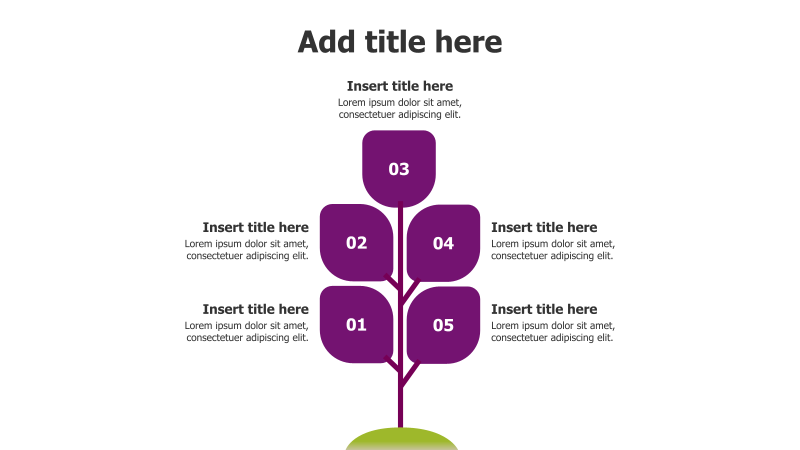 Add title here

Insert title here
Lorem ipsum dolor sit amet, consectetuer adipiscing elit.

03

Insert title here
Lorem ipsum dolor sit amet, consectetuer adipiscing elit.

02

04

Insert title here
Lorem ipsum dolor sit amet, consectetuer adipiscing elit.

Insert title here
Lorem ipsum dolor sit amet, consectetuer adipiscing elit.

01

05

Insert title here
Lorem ipsum dolor sit amet, consectetuer adipiscing elit.