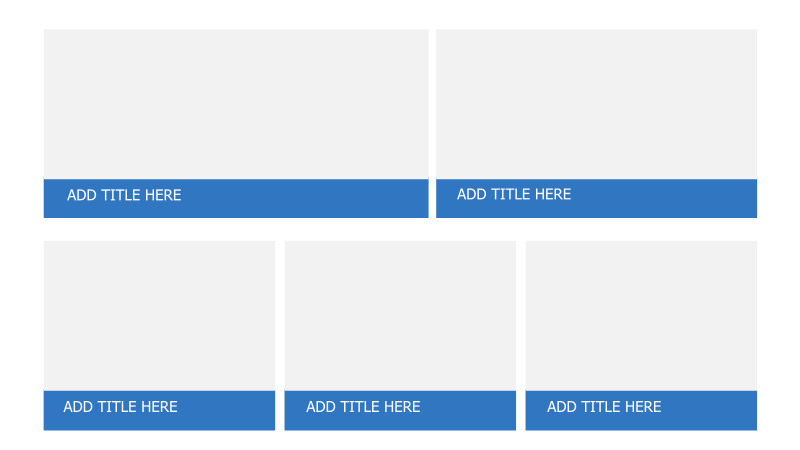 ADD TITLE HERE

ADD TITLE HERE

ADD TITLE HERE

ADD TITLE HERE

ADD TITLE HERE