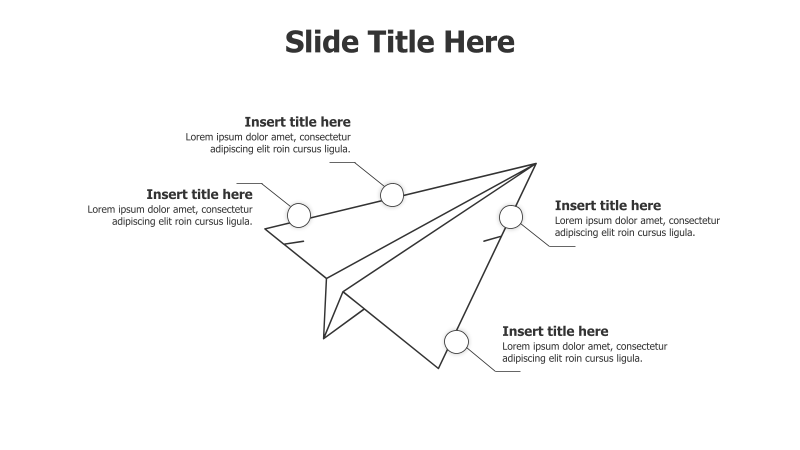 Slide Title Here

Insert title here
Lorem ipsum dolor amet, consectetur adipiscing elit roin cursus ligula.

Insert title here
Lorem ipsum dolor amet, consectetur adipiscing elit roin cursus ligula.

Insert title here
Lorem ipsum dolor amet, consectetur adipiscing elit roin cursus ligula.

Insert title here
Lorem ipsum dolor amet, consectetur adipiscing elit roin cursus ligula.