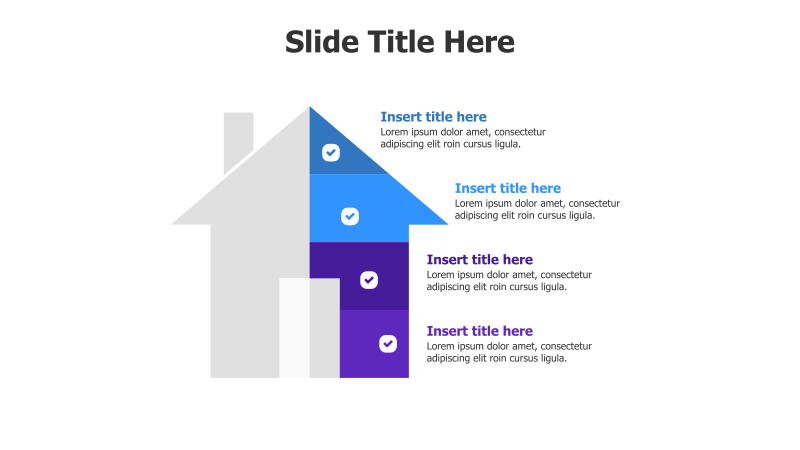 Slide Title Here

Insert title here
Lorem ipsum dolor amet, consectetur adipiscing elit roin cursus ligula.

Insert title here
Lorem ipsum dolor amet, consectetur adipiscing elit roin cursus ligula.

Insert title here
Lorem ipsum dolor amet, consectetur adipiscing elit roin cursus ligula.

Insert title here
Lorem ipsum dolor amet, consectetur adipiscing elit roin cursus ligula.