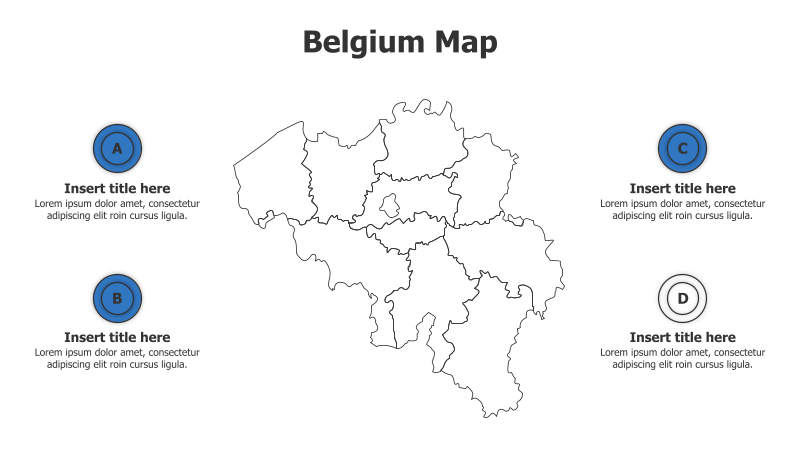 Belgium Map

A

Insert title here

Lorem ipsum dolor amet, consectetur adipiscing elit roin cursus ligula.

B

Insert title here

Lorem ipsum dolor amet, consectetur adipiscing elit roin cursus ligula.

C

Insert title here

Lorem ipsum dolor amet, consectetur adipiscing elit roin cursus ligula.

D

Insert title here

Lorem ipsum dolor amet, consectetur adipiscing elit roin cursus ligula.