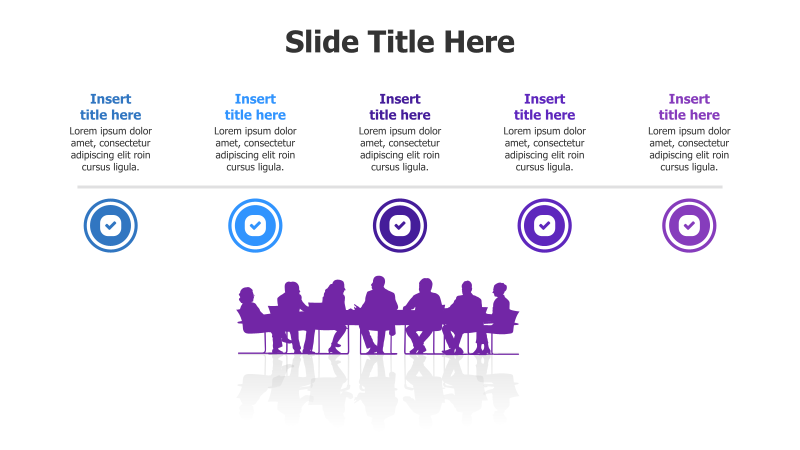 Slide Title Here

Insert title here
Lorem ipsum dolor amet, consectetur adipiscing elit roin cursus ligula.

Insert title here
Lorem ipsum dolor amet, consectetur adipiscing elit roin cursus ligula.

Insert title here
Lorem ipsum dolor amet, consectetur adipiscing elit roin cursus ligula.

Insert title here
Lorem ipsum dolor amet, consectetur adipiscing elit roin cursus ligula.

Insert title here
Lorem ipsum dolor amet, consectetur adipiscing elit roin cursus ligula.