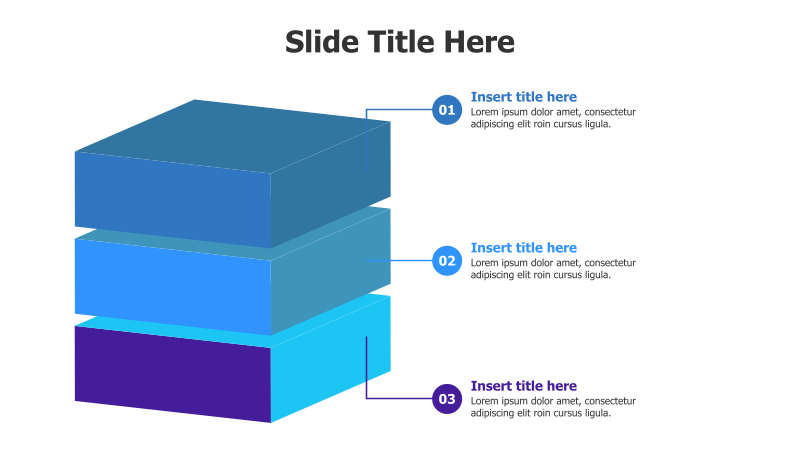 Slide Title Here

01

Insert title here

Lorem ipsum dolor amet, consectetur adipiscing elit roin cursus ligula.

02

Insert title here

Lorem ipsum dolor amet, consectetur adipiscing elit roin cursus ligula.

03

Insert title here

Lorem ipsum dolor amet, consectetur adipiscing elit roin cursus ligula.