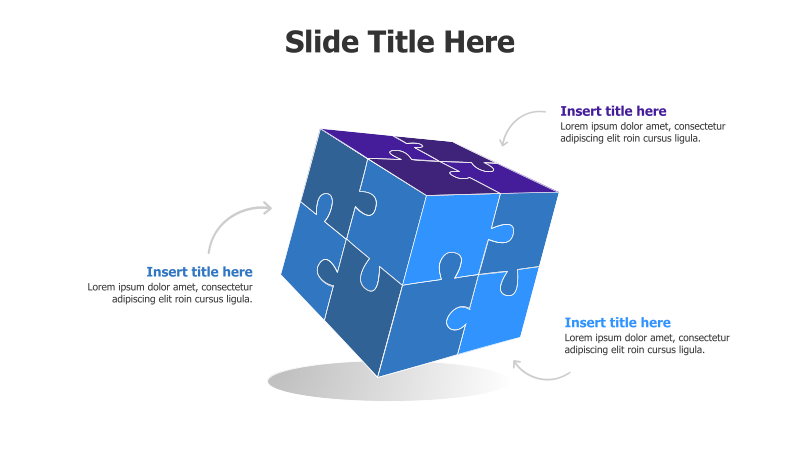 Slide Title Here

Insert title here
Lorem ipsum dolor amet, consectetur adipiscing elit roin cursus ligula.

Insert title here
Lorem ipsum dolor amet, consectetur adipiscing elit roin cursus ligula.

Insert title here
Lorem ipsum dolor amet, consectetur adipiscing elit roin cursus ligula.