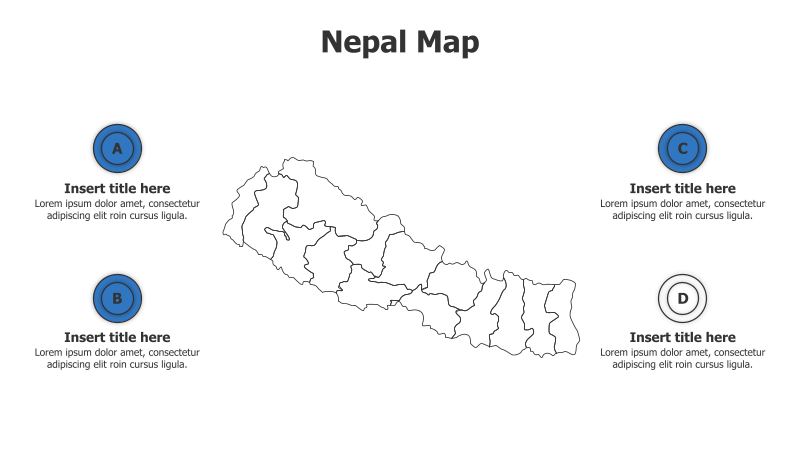 Nepal Map

A

Insert title here
Lorem ipsum dolor amet, consectetur adipiscing elit roin cursus ligula.

B

Insert title here
Lorem ipsum dolor amet, consectetur adipiscing elit roin cursus ligula.

C

Insert title here
Lorem ipsum dolor amet, consectetur adipiscing elit roin cursus ligula.

D

Insert title here
Lorem ipsum dolor amet, consectetur adipiscing elit roin cursus ligula.