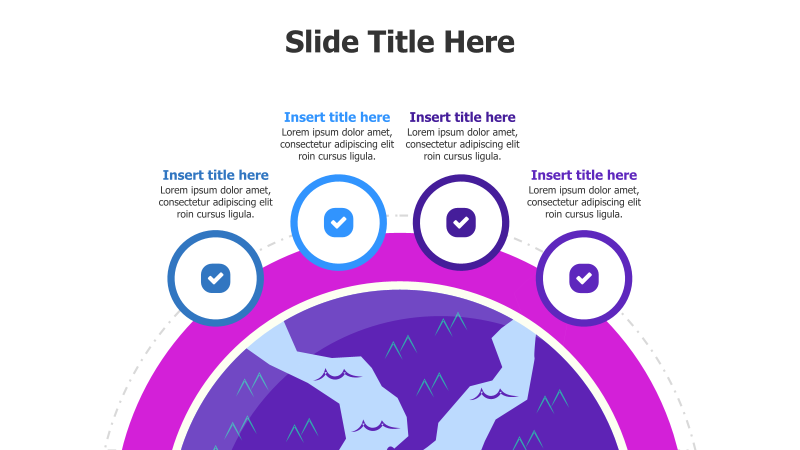 Slide Title Here

Insert title here
Lorem ipsum dolor amet, consectetur adipiscing elit roin cursus ligula.

Insert title here
Lorem ipsum dolor amet, consectetur adipiscing elit roin cursus ligula.

Insert title here
Lorem ipsum dolor amet, consectetur adipiscing elit roin cursus ligula.

Insert title here
Lorem ipsum dolor amet, consectetur adipiscing elit roin cursus ligula.