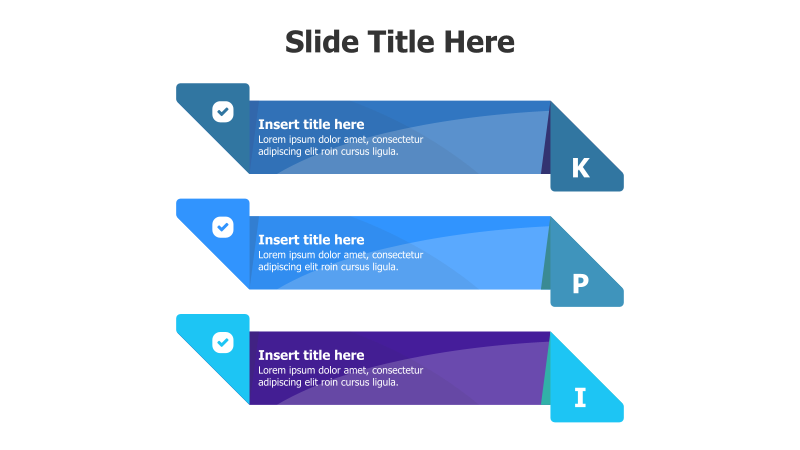 Slide Title Here

Insert title here
Lorem ipsum dolor amet, consectetur adipiscing elit roin cursus ligula.

K

Insert title here
Lorem ipsum dolor amet, consectetur adipiscing elit roin cursus ligula.

P

Insert title here
Lorem ipsum dolor amet, consectetur adipiscing elit roin cursus ligula.

I