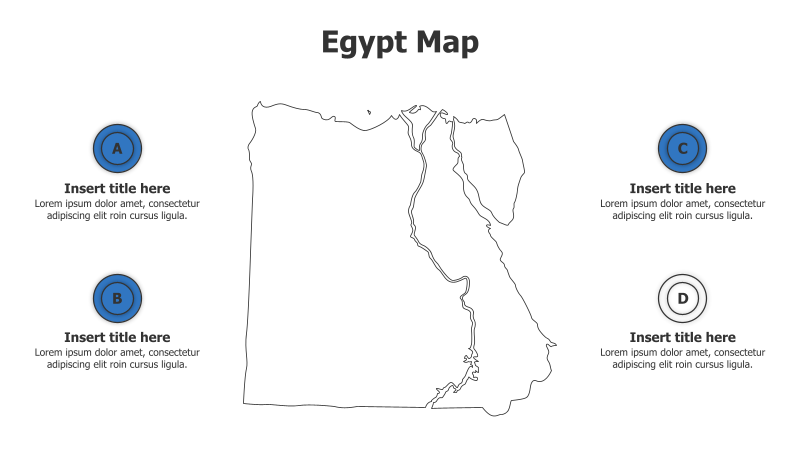 Egypt Map

A

Insert title here

Lorem ipsum dolor amet, consectetur adipiscing elit roin cursus ligula.

B

Insert title here

Lorem ipsum dolor amet, consectetur adipiscing elit roin cursus ligula.

C

Insert title here

Lorem ipsum dolor amet, consectetur adipiscing elit roin cursus ligula.

D

Insert title here

Lorem ipsum dolor amet, consectetur adipiscing elit roin cursus ligula.