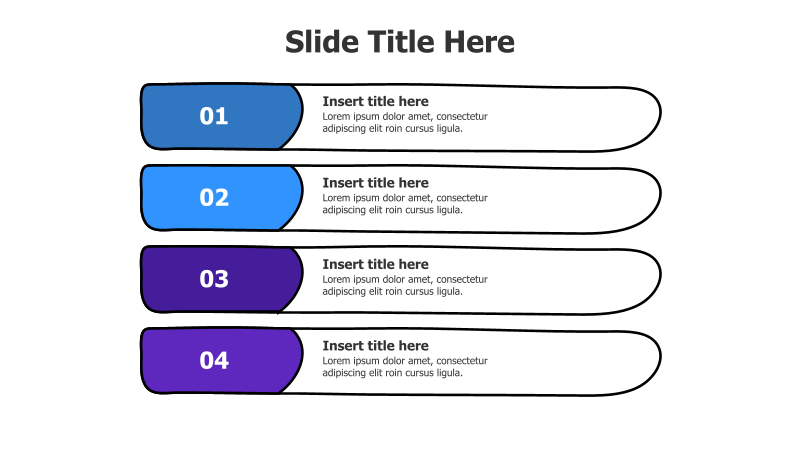 Slide Title Here

01

Insert title here
Lorem ipsum dolor amet, consectetur adipiscing elit roin cursus ligula.

02

Insert title here
Lorem ipsum dolor amet, consectetur adipiscing elit roin cursus ligula.

03

Insert title here
Lorem ipsum dolor amet, consectetur adipiscing elit roin cursus ligula.

04

Insert title here
Lorem ipsum dolor amet, consectetur adipiscing elit roin cursus ligula.