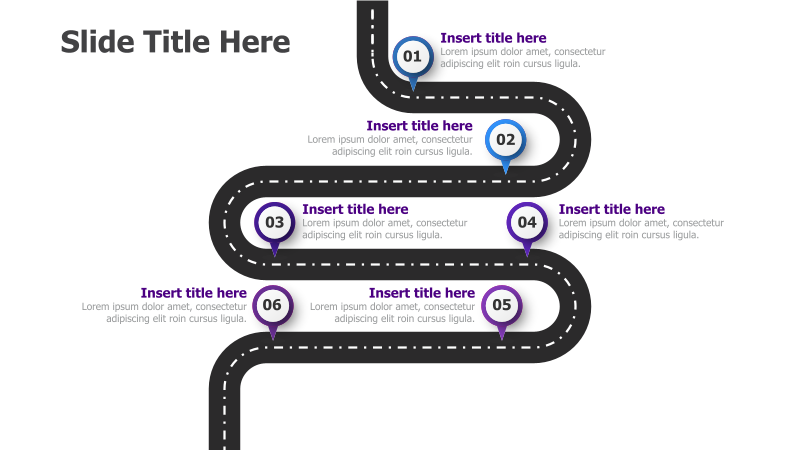 Slide Title Here

01
Insert title here
Lorem ipsum dolor amet, consectetur adipiscing elit roin cursus ligula.

Insert title here
Lorem ipsum dolor amet, consectetur adipiscing elit roin cursus ligula.
02

03
Insert title here
Lorem ipsum dolor amet, consectetur adipiscing elit roin cursus ligula.

04
Insert title here
Lorem ipsum dolor amet, consectetur adipiscing elit roin cursus ligula.

Insert title here
Lorem ipsum dolor amet, consectetur adipiscing elit roin cursus ligula.
06

Insert title here
Lorem ipsum dolor amet, consectetur adipiscing elit roin cursus ligula.
05