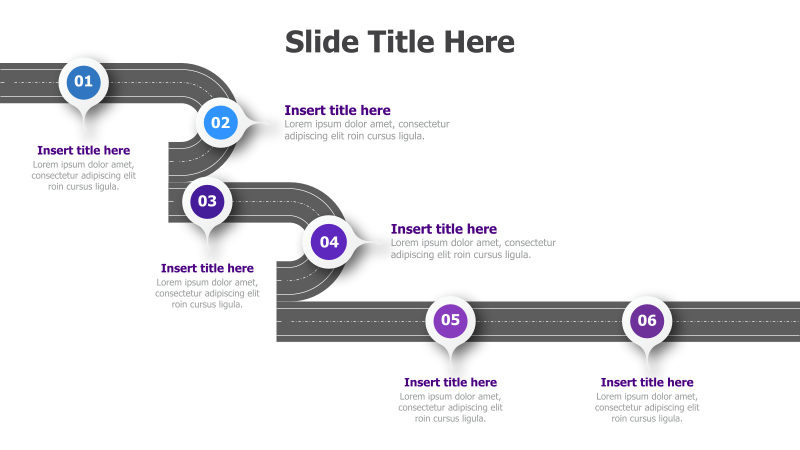 Slide Title Here

01

Insert title here
Lorem ipsum dolor amet, consectetur adipiscing elit roin cursus ligula.

02

Insert title here
Lorem ipsum dolor amet, consectetur adipiscing elit roin cursus ligula.

03

Insert title here
Lorem ipsum dolor amet, consectetur adipiscing elit roin cursus ligula.

04

Insert title here
Lorem ipsum dolor amet, consectetur adipiscing elit roin cursus ligula.

05

Insert title here
Lorem ipsum dolor amet, consectetur adipiscing elit roin cursus ligula.

06

Insert title here
Lorem ipsum dolor amet, consectetur adipiscing elit roin cursus ligula.