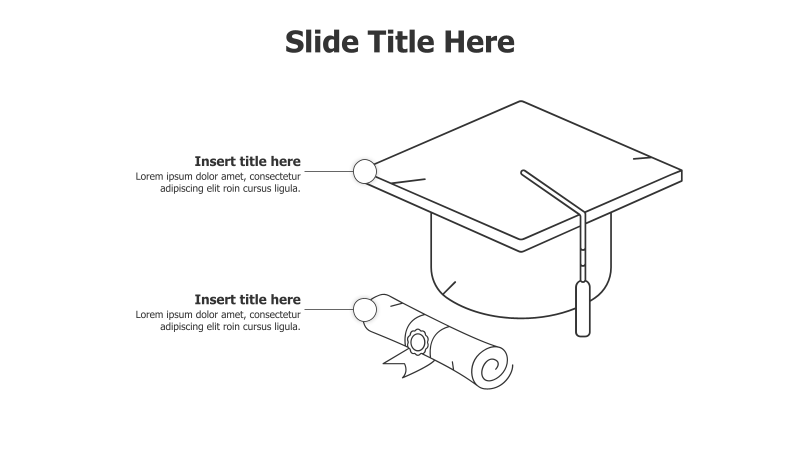 Slide Title Here

Insert title here
Lorem ipsum dolor amet, consectetur adipiscing elit roin cursus ligula.

Insert title here
Lorem ipsum dolor amet, consectetur adipiscing elit roin cursus ligula.