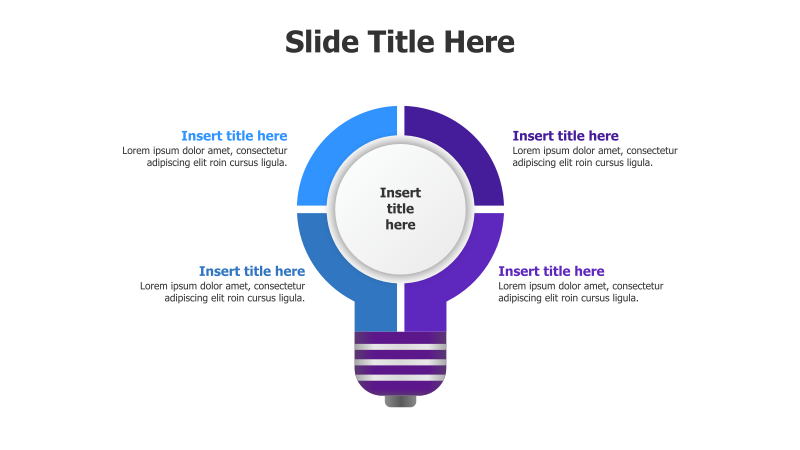 Slide Title Here

Insert title here
Lorem ipsum dolor amet, consectetur adipiscing elit roin cursus ligula.

Insert title here
Lorem ipsum dolor amet, consectetur adipiscing elit roin cursus ligula.

Insert title here

Insert title here
Lorem ipsum dolor amet, consectetur adipiscing elit roin cursus ligula.

Insert title here
Lorem ipsum dolor amet, consectetur adipiscing elit roin cursus ligula.