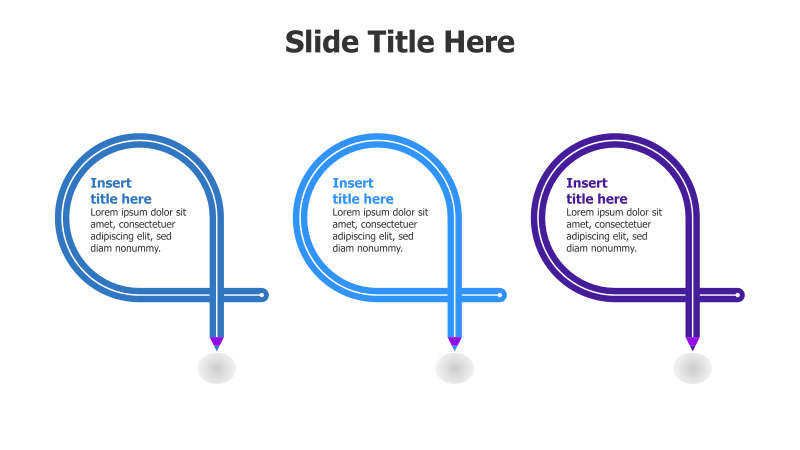 Slide Title Here

Insert title here
Lorem ipsum dolor sit amet, consectetuer adipiscing elit, sed diam nonummy.

Insert title here
Lorem ipsum dolor sit amet, consectetuer adipiscing elit, sed diam nonummy.

Insert title here
Lorem ipsum dolor sit amet, consectetuer adipiscing elit, sed diam nonummy.