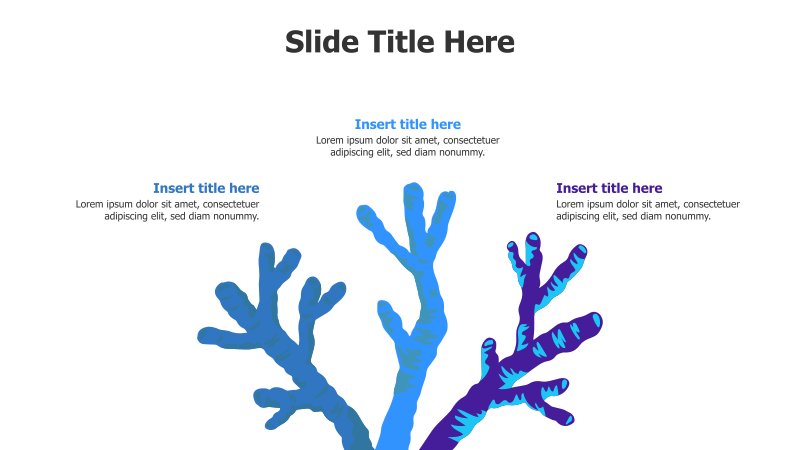 Slide Title Here

Insert title here
Lorem ipsum dolor sit amet, consectetuer adipiscing elit, sed diam nonummy.

Insert title here
Lorem ipsum dolor sit amet, consectetuer adipiscing elit, sed diam nonummy.

Insert title here
Lorem ipsum dolor sit amet, consectetuer adipiscing elit, sed diam nonummy.