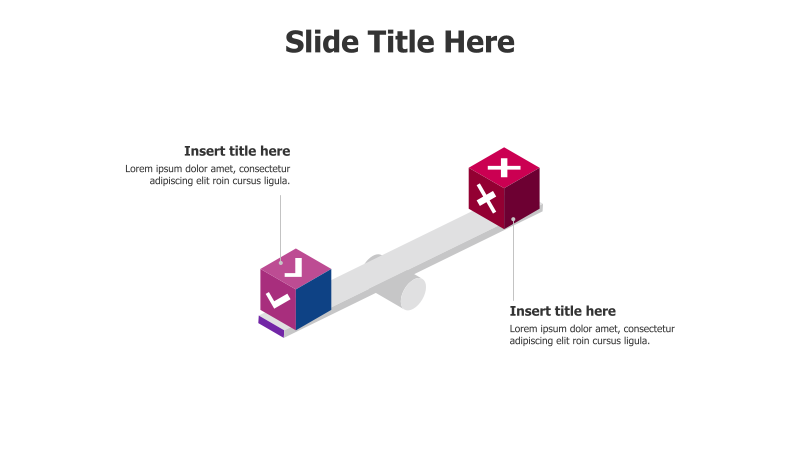 Slide Title Here

Insert title here
Lorem ipsum dolor amet, consectetur adipiscing elit roin cursus ligula.

Insert title here
Lorem ipsum dolor amet, consectetur adipiscing elit roin cursus ligula.